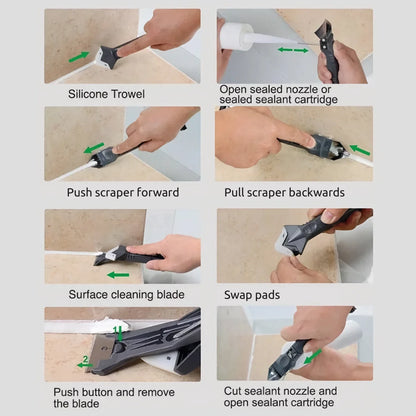 Silicone Trowel

Open sealed nozzle or sealed sealant cartridge

Push scraper forward

Pull scraper backwards

Surface cleaning blade

Swap pads

1

2

Push button and remove the blade

Cut sealant nozzle and open sealant cartridge